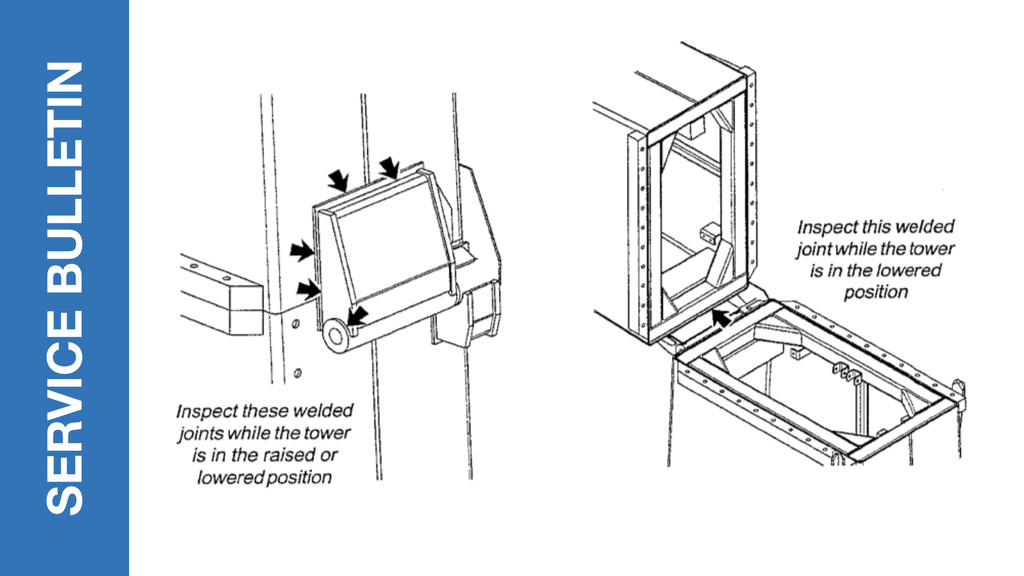 SERVICE BULLETIN

Inspect these welded joints while the tower is in the raised or lowered position

Inspect this welded joint while the tower is in the lowered position